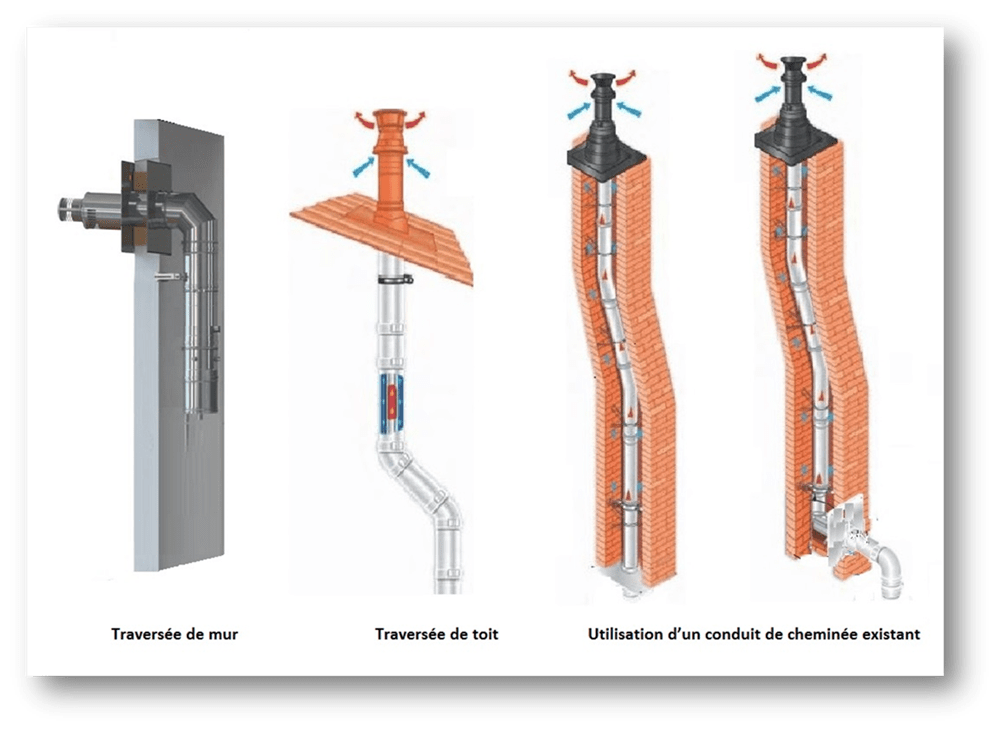 Traversée de mur

Traversée de toit

Utilisation d'un conduit de cheminée existant